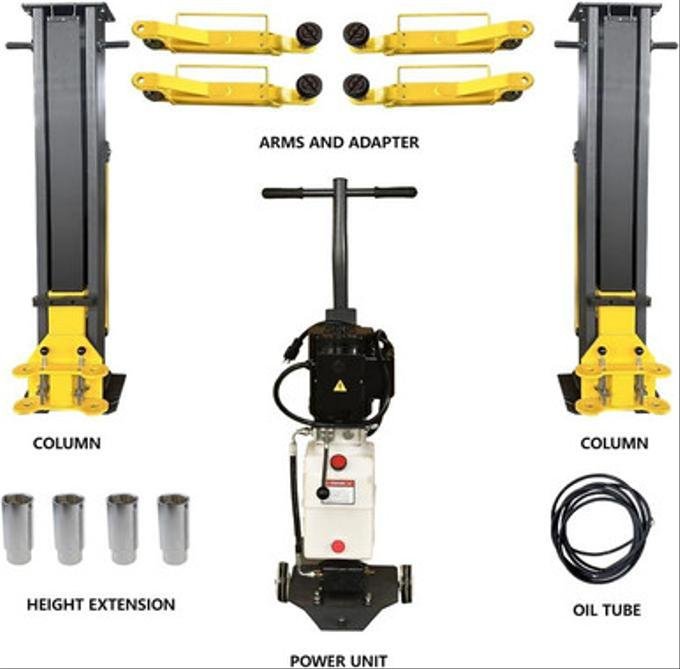 ARMS AND ADAPTER

COLUMN

COLUMN

HEIGHT EXTENSION

OIL TUBE

POWER UNIT